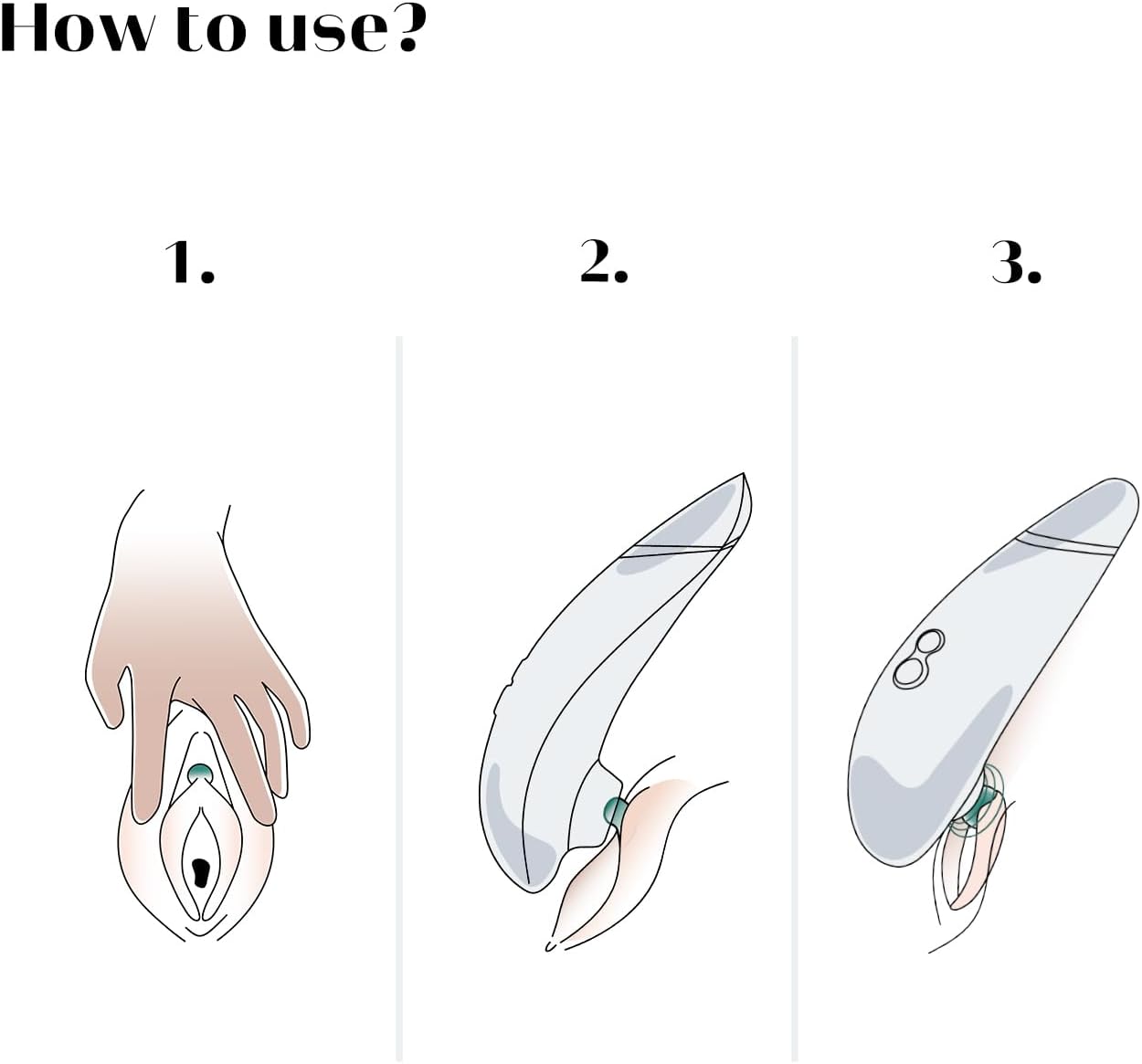 How to use?

1.

2.

3.