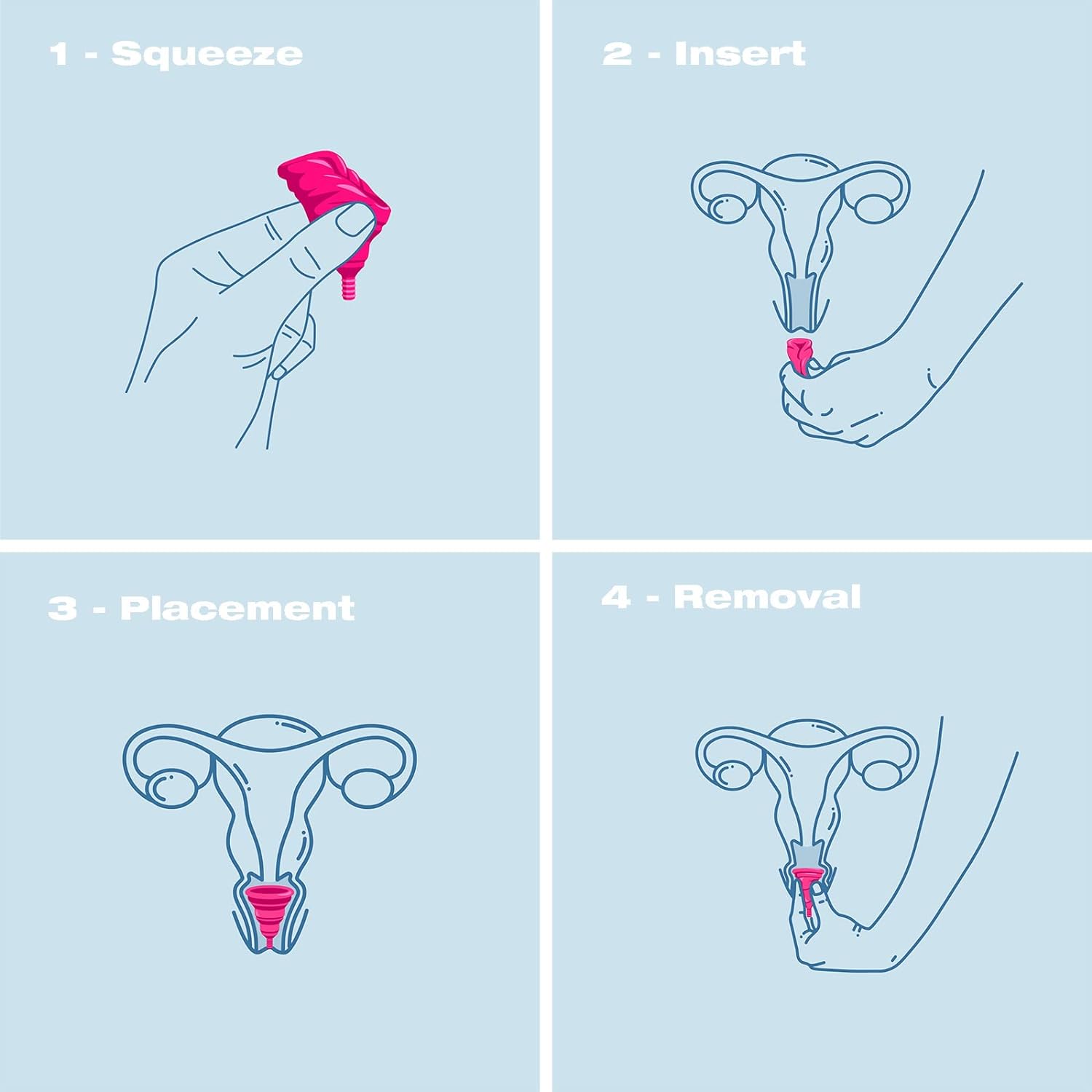 1 - Squeeze

2 - Insert

3 - Placement

4 - Removal