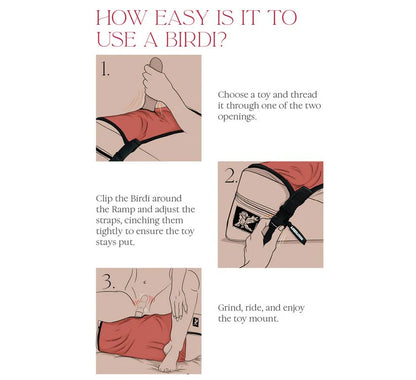 HOW EASY IS IT TO USE A BIRDI?

1.

Choose a toy and thread it through one of the two openings.

2.

Clip the Birdi around the Ramp and adjust the straps, cinching them tightly to ensure the toy stays put.

3.

Grind, ride, and enjoy the toy mount.